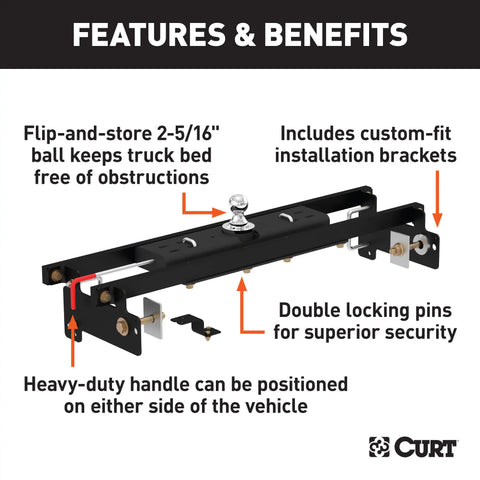 FEATURES & BENEFITS

Flip-and-store 2-5/16" ball keeps truck bed free of obstructions

Includes custom-fit installation brackets

Double locking pins for superior security

Heavy-duty handle can be positioned on either side of the vehicle

CURT