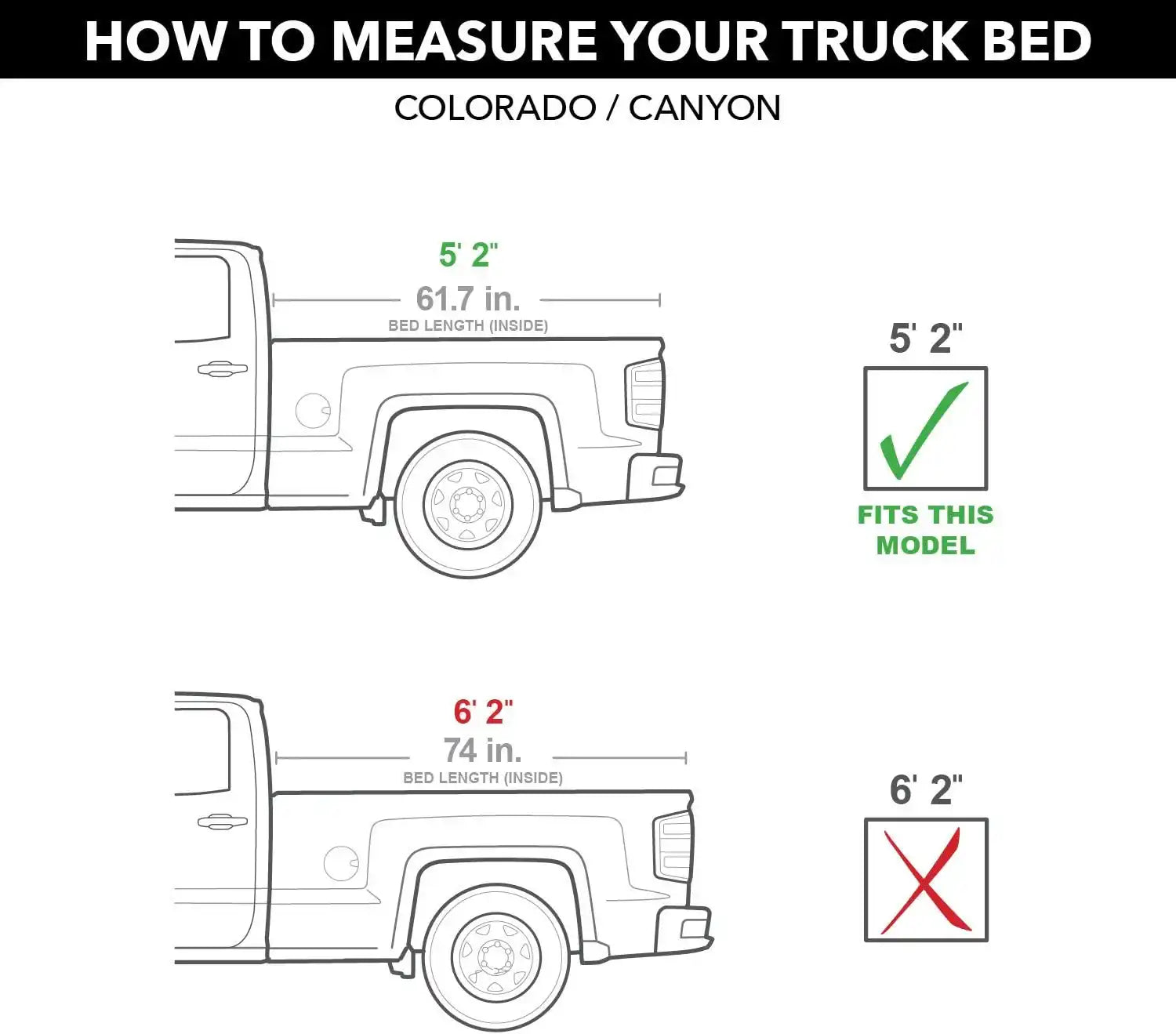 HOW TO MEASURE YOUR TRUCK BED

COLORADO / CANYON

5' 2"
61.7 in.
BED LENGTH (INSIDE)

5' 2"

FITS THIS MODEL

6' 2"
74 in.
BED LENGTH (INSIDE)

6' 2"