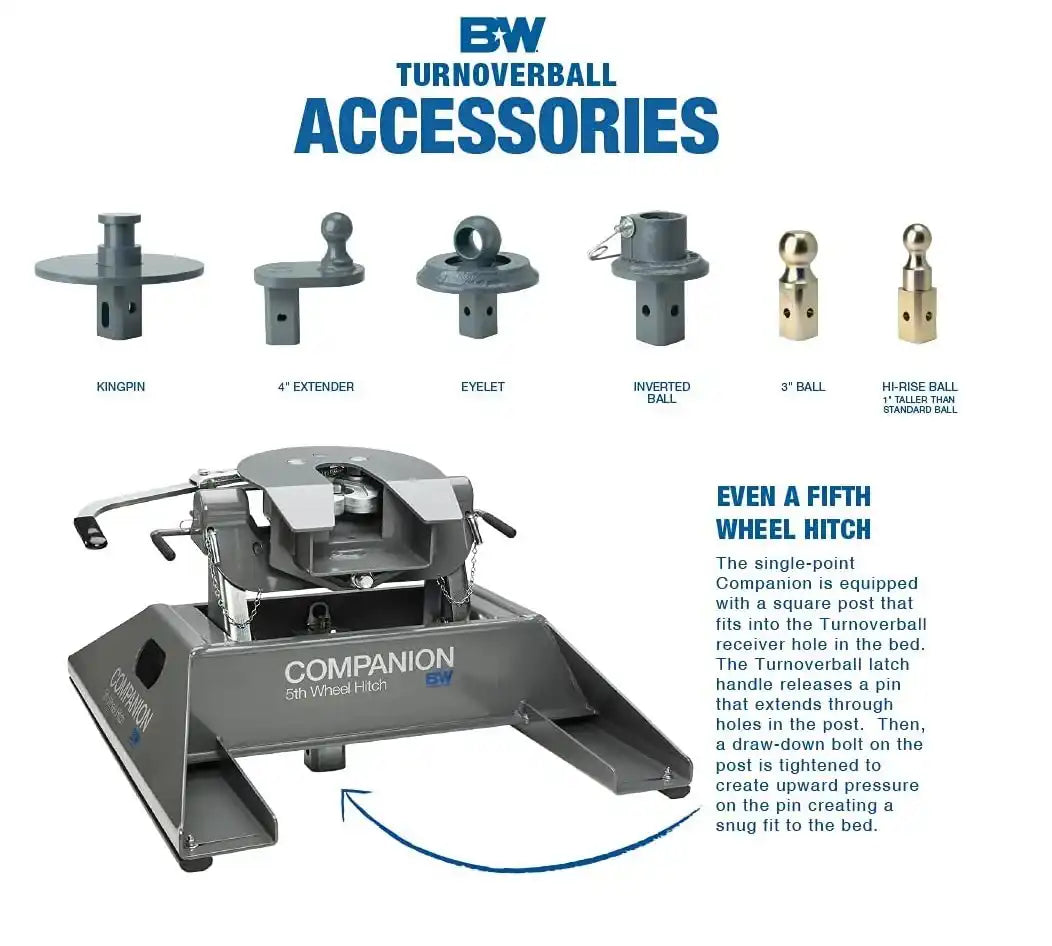 B&W
TURNOVERBALL
ACCESSORIES

KINGPIN

4" EXTENDER

EYELET

INVERTED BALL

3" BALL

HI-RISE BALL
1" TALLER THAN STANDARD BALL

COMPANION
5th Wheel Hitch
B&W

COMPANION
5th Wheel Hitch
B&W

EVEN A FIFTH WHEEL HITCH

The single-point Companion is equipped with a square post that fits into the Turnoverball receiver hole in the bed. The Turnoverball latch handle releases a pin that extends through holes in the post. Then, a draw-down bolt on the post is tightened to create upward pressure on the pin creating a snug fit to the bed.