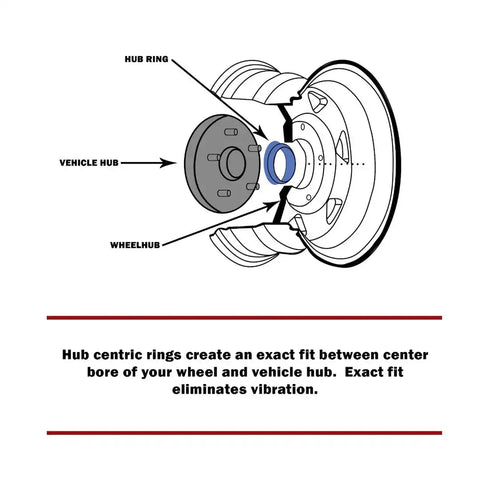 HUB RING

VEHICLE HUB

WHEELHUB

Hub centric rings create an exact fit between center bore of your wheel and vehicle hub. Exact fit eliminates vibration.