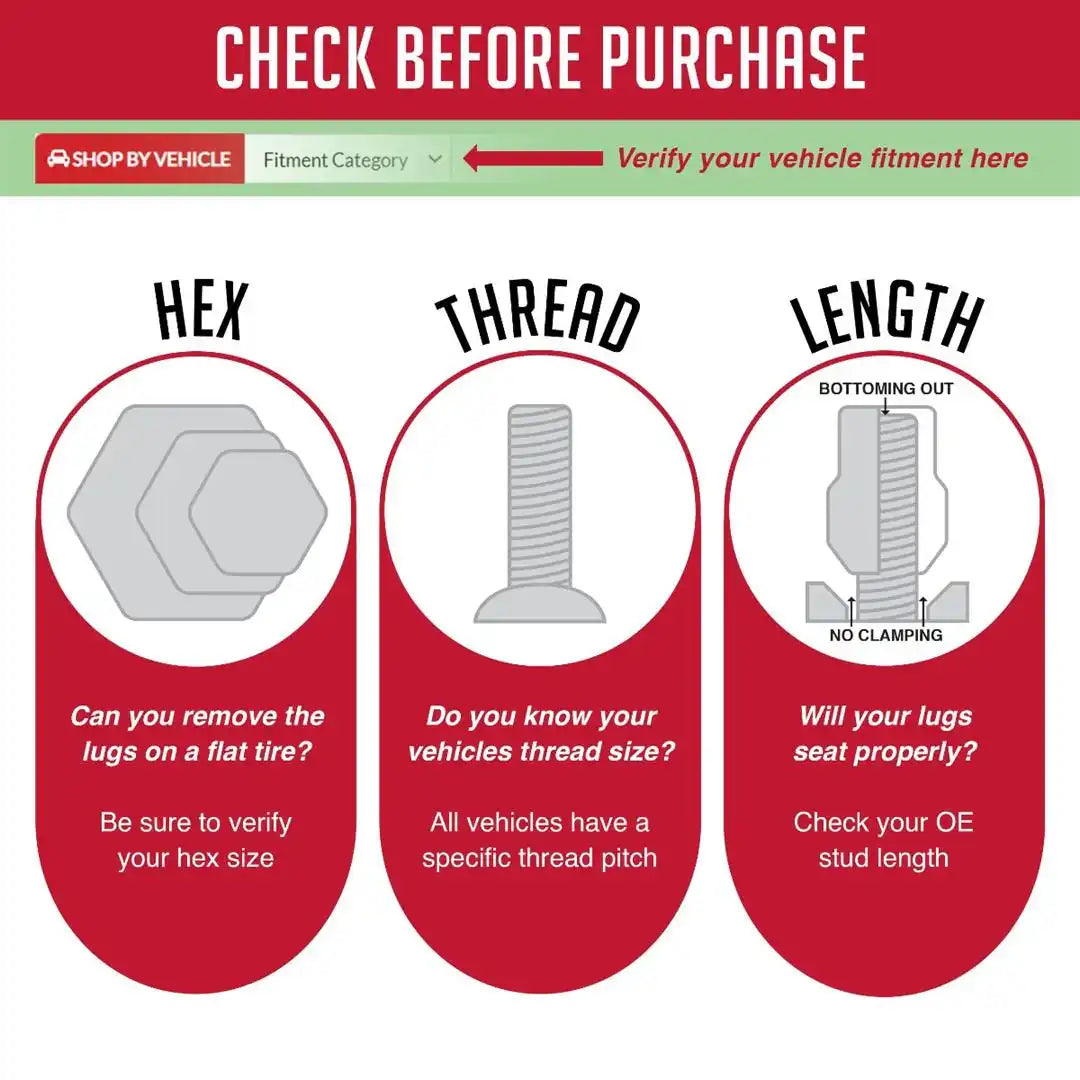 CHECK BEFORE PURCHASE

SHOP BY VEHICLE Fitment Category

Verify your vehicle fitment here

HEX

Can you remove the lugs on a flat tire?

Be sure to verify your hex size

THREAD

Do you know your vehicles thread size?

All vehicles have a specific thread pitch

LENGTH

BOTTOMING OUT

NO CLAMPING

Will your lugs seat properly?

Check your OE stud length