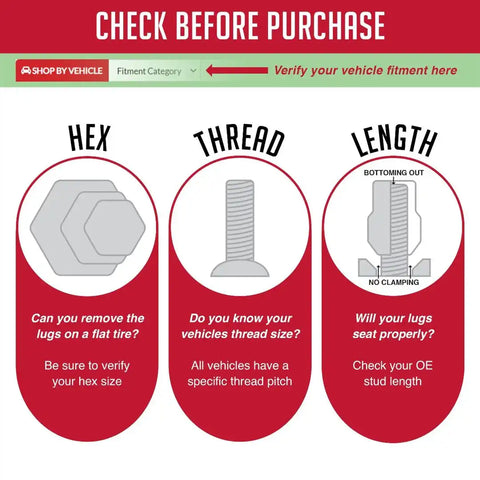 CHECK BEFORE PURCHASE

SHOP BY VEHICLE

Fitment Category

Verify your vehicle fitment here

HEX

Can you remove the lugs on a flat tire?

Be sure to verify your hex size

THREAD

Do you know your vehicles thread size?

All vehicles have a specific thread pitch

LENGTH

BOTTOMING OUT

NO CLAMPING

Will your lugs seat properly?

Check your OE stud length