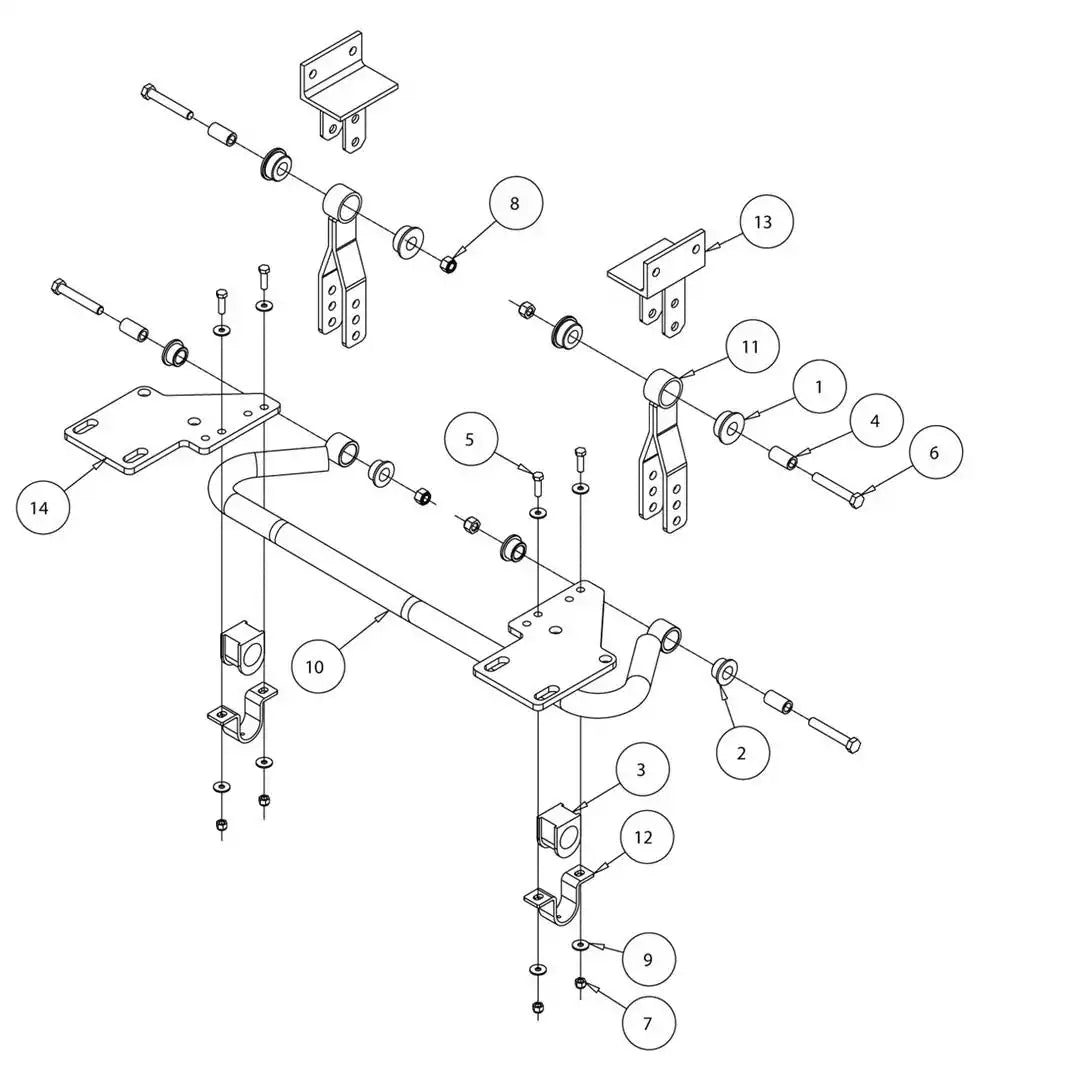 8
13
11
1
4
6
5
14
10
2
3
12
9
7