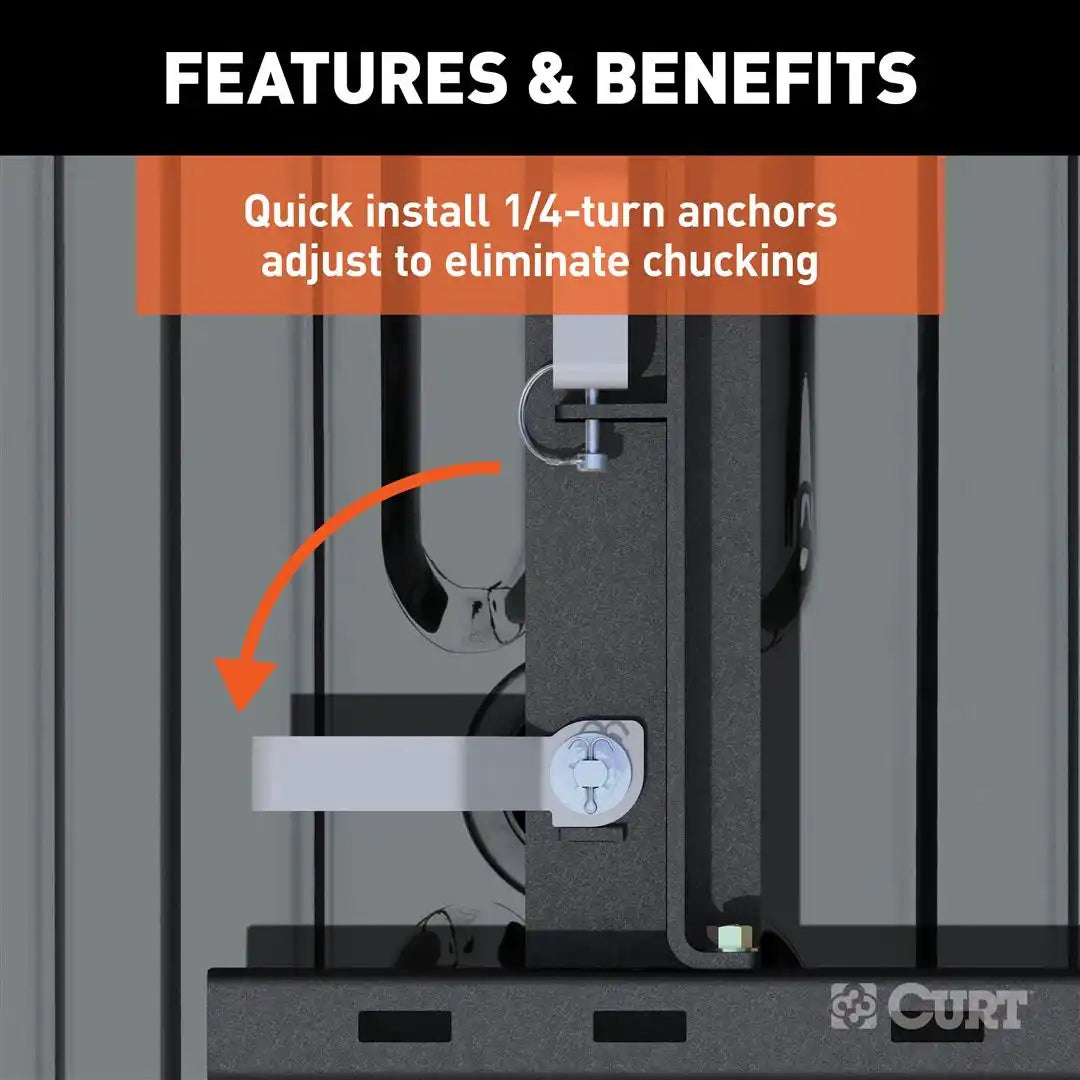 FEATURES & BENEFITS

Quick install 1/4-turn anchors adjust to eliminate chucking

CURT