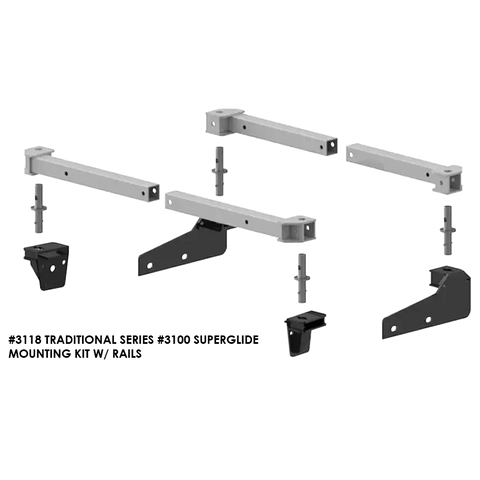 #3118 TRADITIONAL SERIES #3100 SUPERGLIDE MOUNTING KIT W/ RAILS