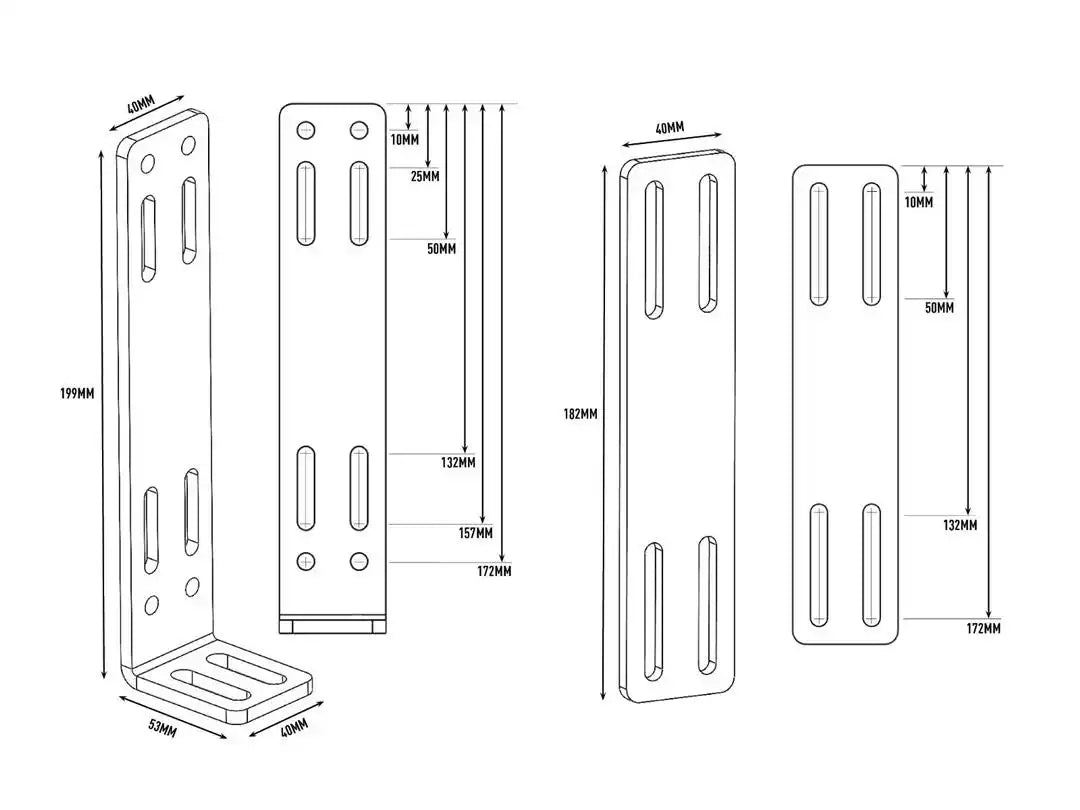 40MM
199MM
53MM
40MM
10MM
25MM
50MM
132MM
157MM
172MM
40MM
182MM
10MM
50MM
132MM
172MM