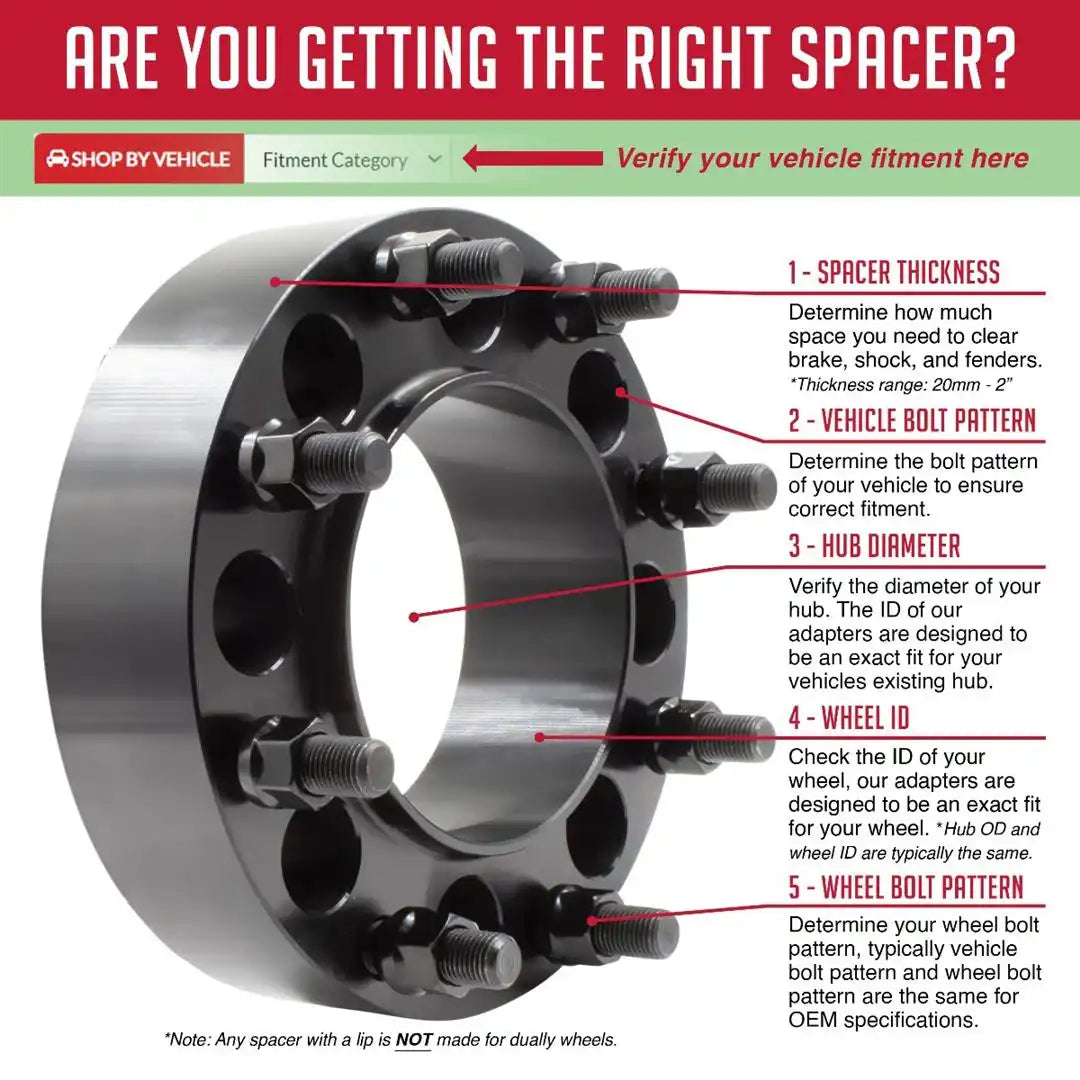 ARE YOU GETTING THE RIGHT SPACER?

SHOP BY VEHICLE Fitment Category

Verify your vehicle fitment here

1 - SPACER THICKNESS

Determine how much space you need to clear brake, shock, and fenders. *Thickness range: 20mm - 2"

2 - VEHICLE BOLT PATTERN

Determine the bolt pattern of your vehicle to ensure correct fitment.

3 - HUB DIAMETER

Verify the diameter of your hub. The ID of our adapters are designed to be an exact fit for your vehicles existing hub.

4 - WHEEL ID

Check the ID of your wheel, our adapters are designed to be an exact fit for your wheel. *Hub OD and wheel ID are typically the same.

5 - WHEEL BOLT PATTERN

Determine your wheel bolt pattern, typically vehicle bolt pattern and wheel bolt pattern are the same for OEM specifications.

*Note: Any spacer with a lip is NOT made for dually wheels.