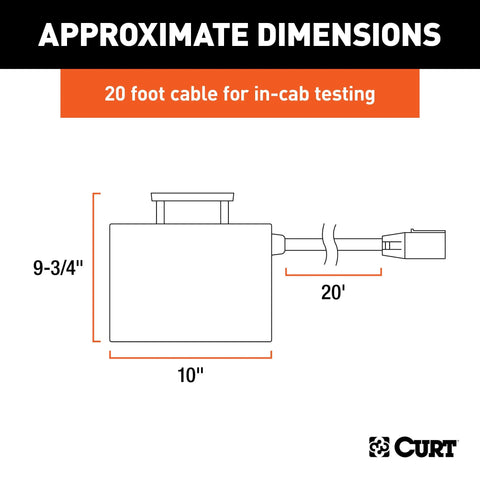 APPROXIMATE DIMENSIONS

20 foot cable for in-cab testing

9-3/4"

20'

10"

CURT