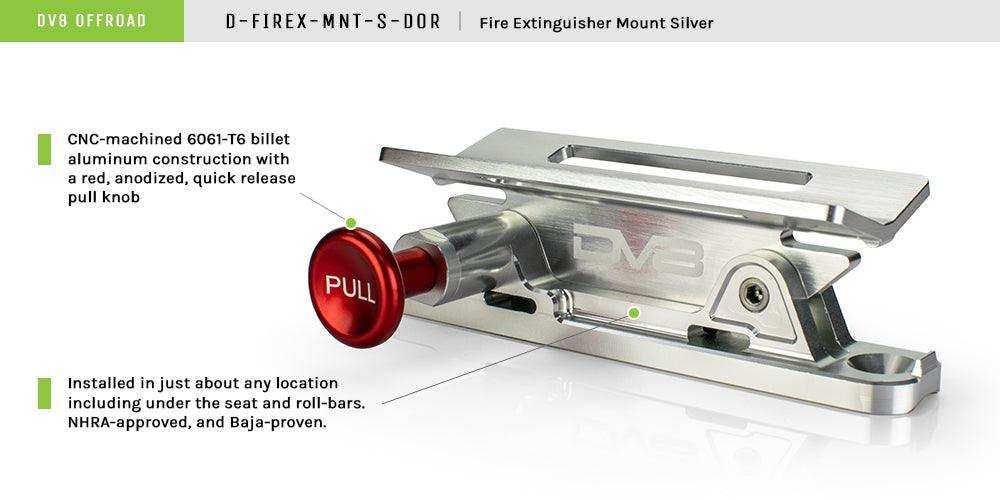 DV8 OFFROAD

D-FIREX-MNT-S-DOR | Fire Extinguisher Mount Silver

CNC-machined 6061-T6 billet aluminum construction with a red, anodized, quick release pull knob

PULL

DV8

Installed in just about any location including under the seat and roll-bars. NHRA-approved, and Baja-proven.