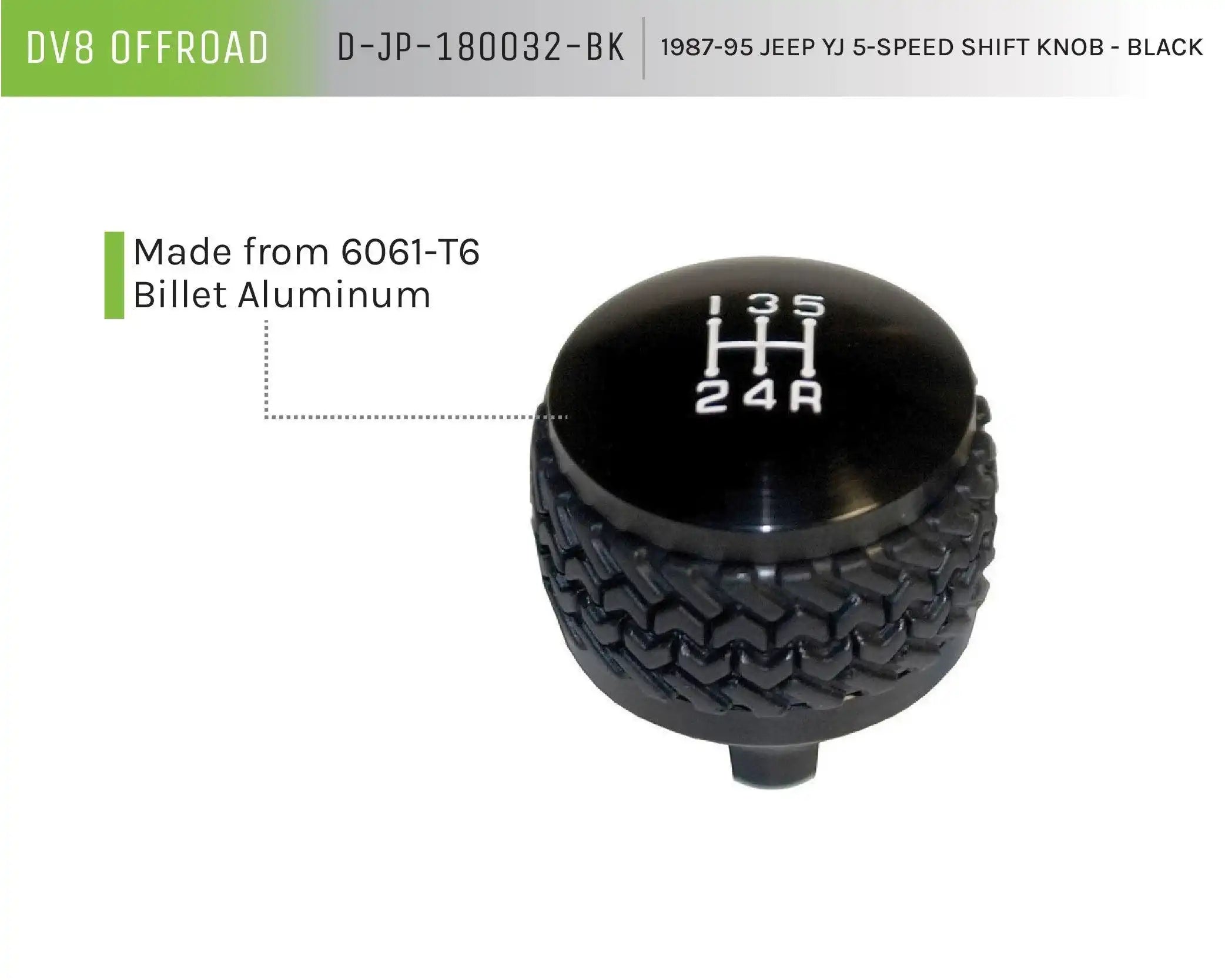 DV8 OFFROAD D-JP-180032-BK 1987-95 JEEP YJ 5-SPEED SHIFT KNOB - BLACK

Made from 6061-T6 Billet Aluminum

1 3 5
2 4 R