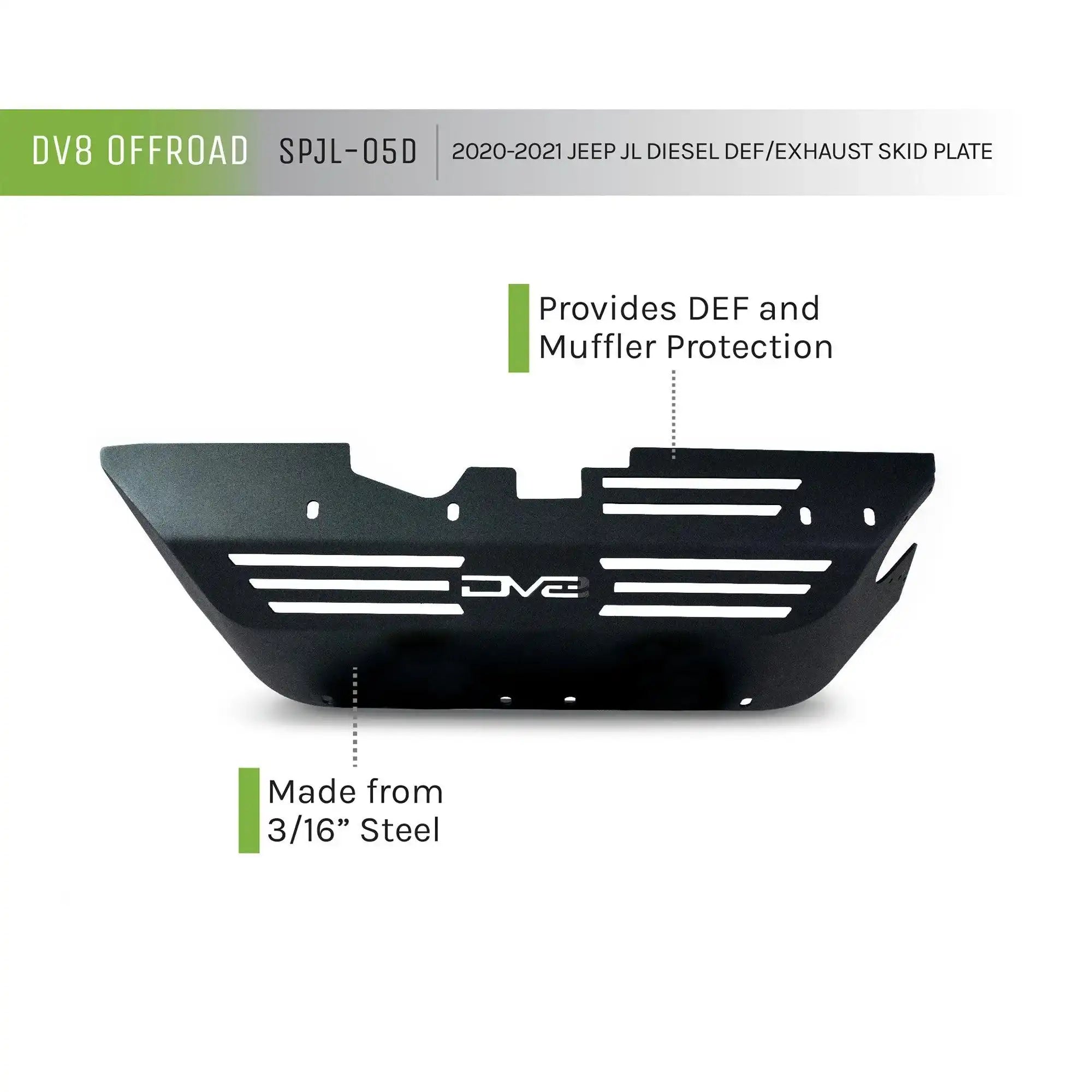 DV8 OFFROAD SPJL-05D 2020-2021 JEEP JL DIESEL DEF/EXHAUST SKID PLATE

Provides DEF and Muffler Protection

DV8

Made from 3/16” Steel