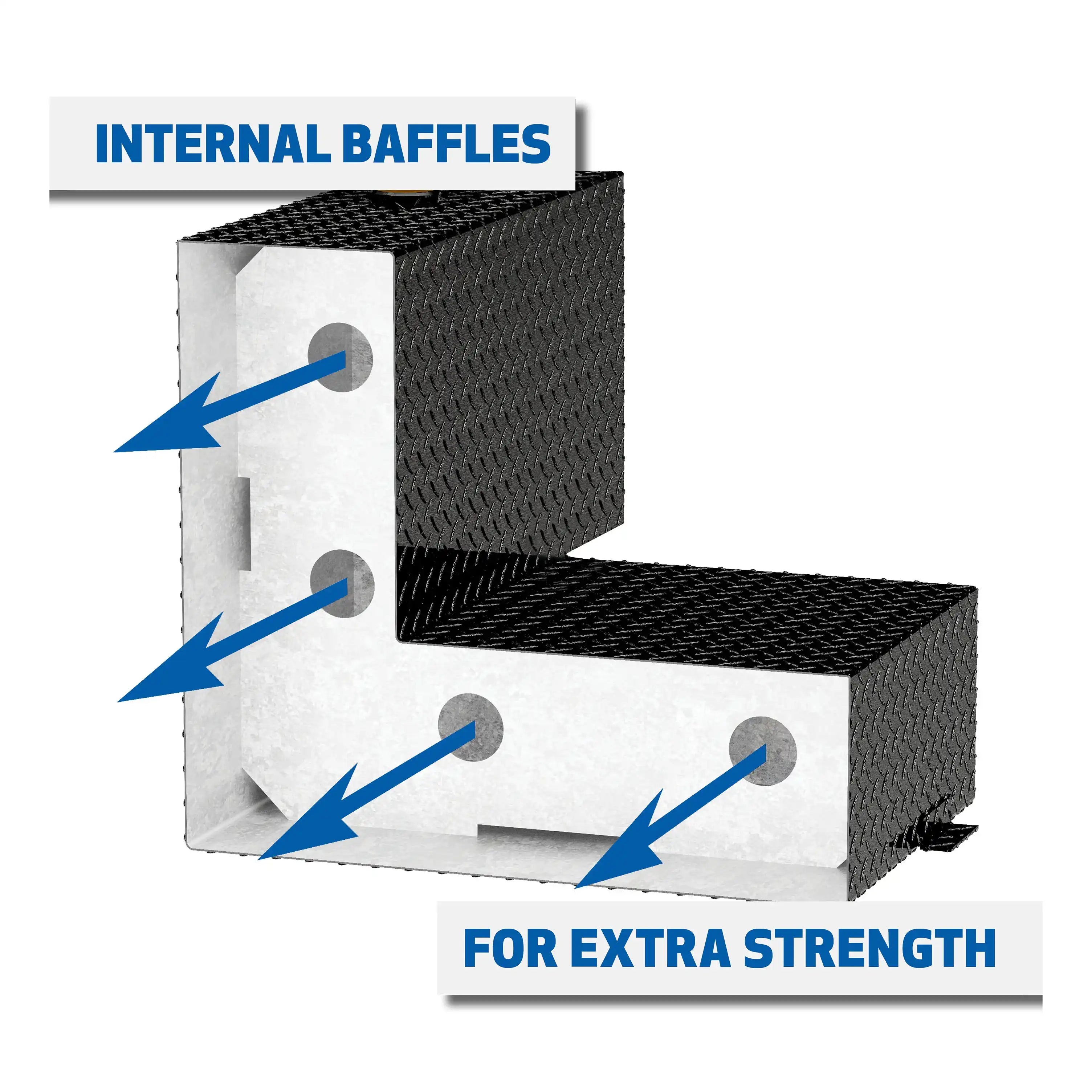 INTERNAL BAFFLES

FOR EXTRA STRENGTH