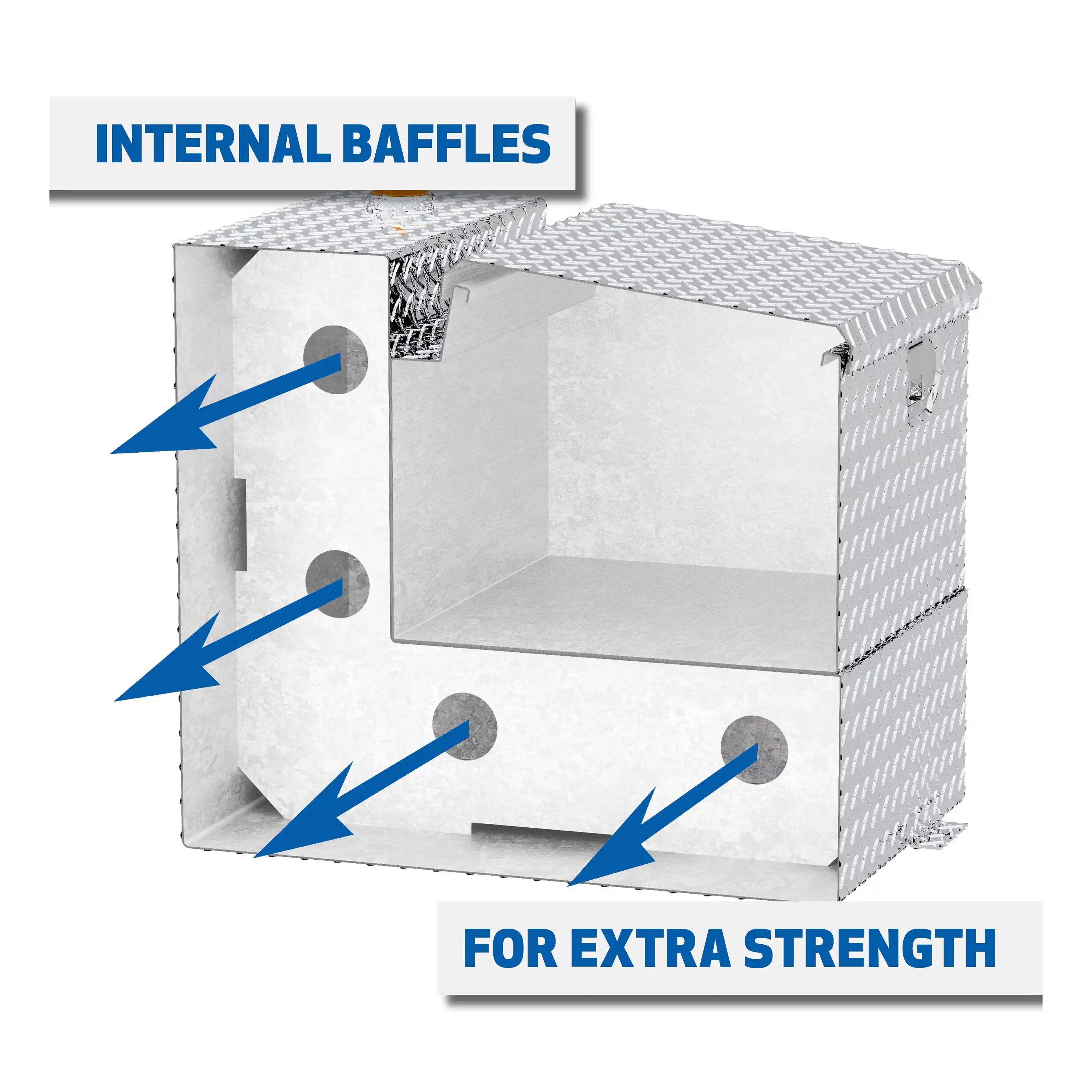 INTERNAL BAFFLES

FOR EXTRA STRENGTH