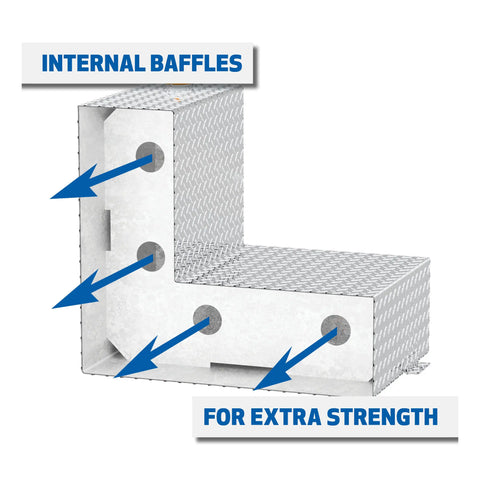 INTERNAL BAFFLES

FOR EXTRA STRENGTH